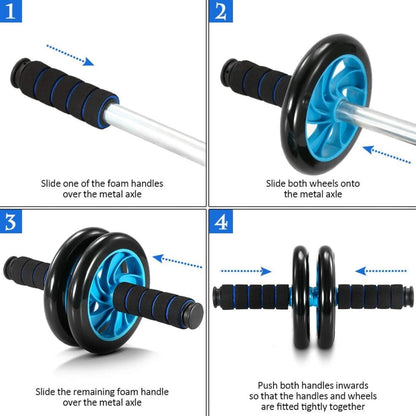 1

Slide one of the foam handles over the metal axle

2

Slide both wheels onto the metal axle

3

Slide the remaining foam handle over the metal axle

4

Push both handles inwards so that the handles and wheels are fitted tightly together