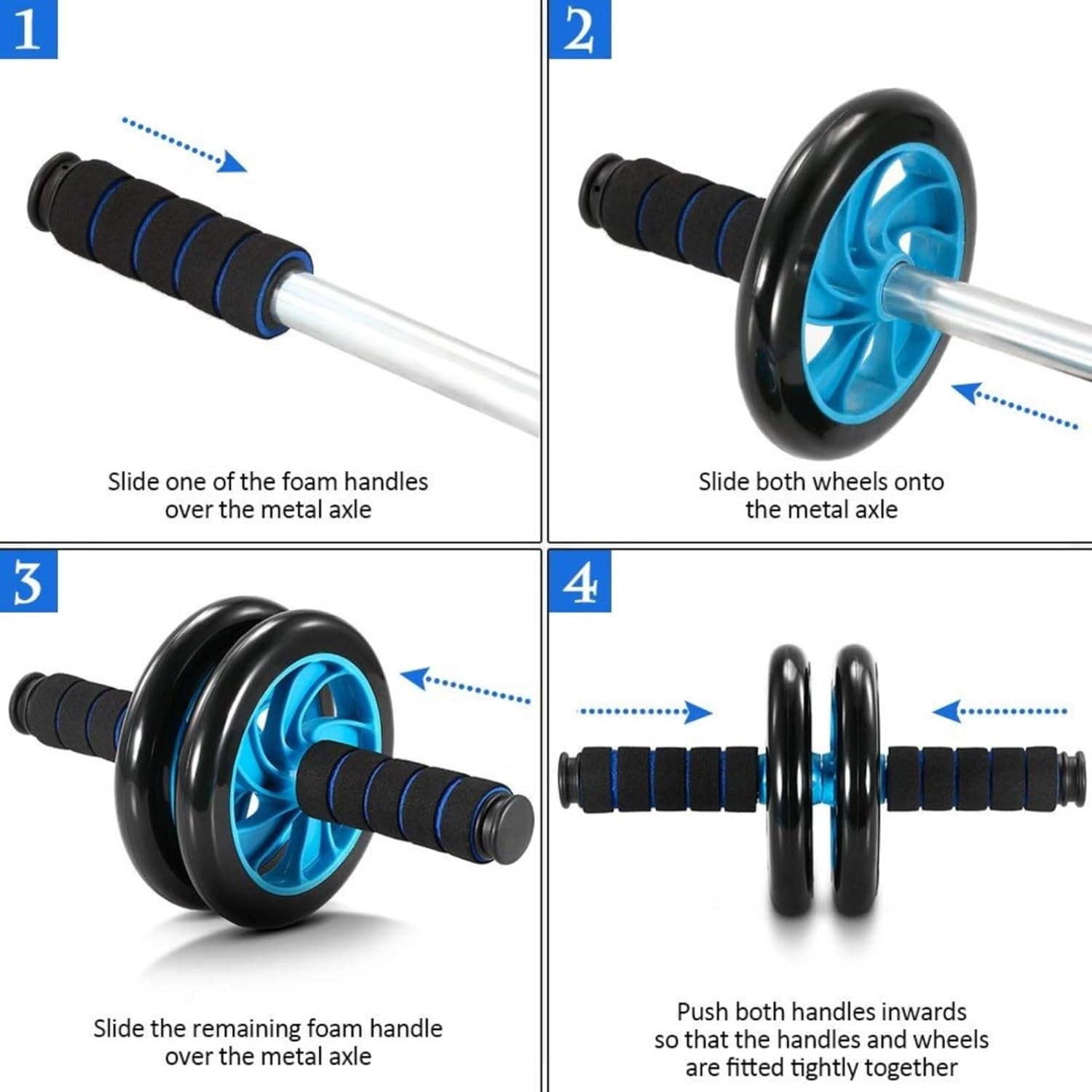 1

Slide one of the foam handles over the metal axle

2

Slide both wheels onto the metal axle

3

Slide the remaining foam handle over the metal axle

4

Push both handles inwards so that the handles and wheels are fitted tightly together