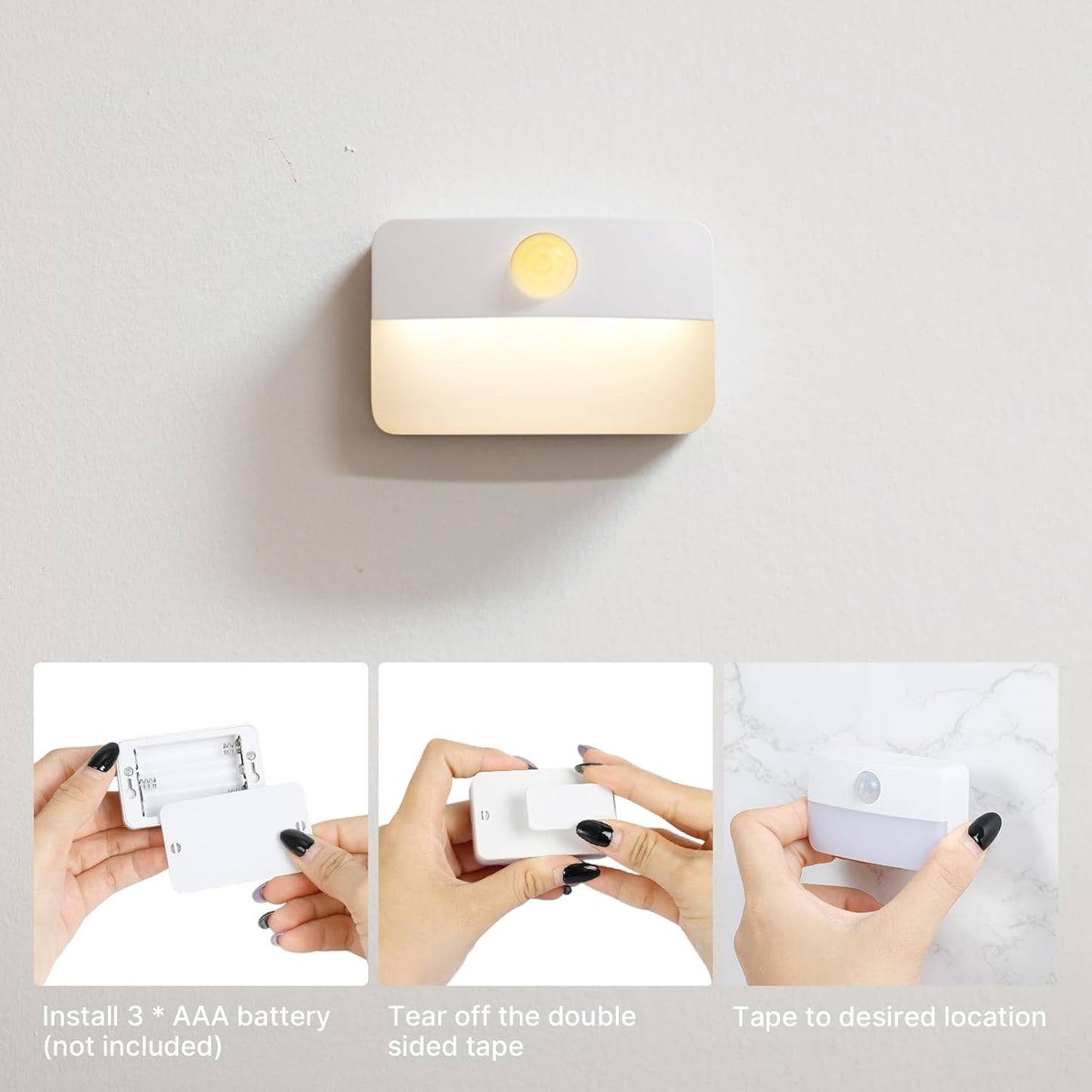 Install 3 * AAA battery (not included)

Tear off the double sided tape

Tape to desired location